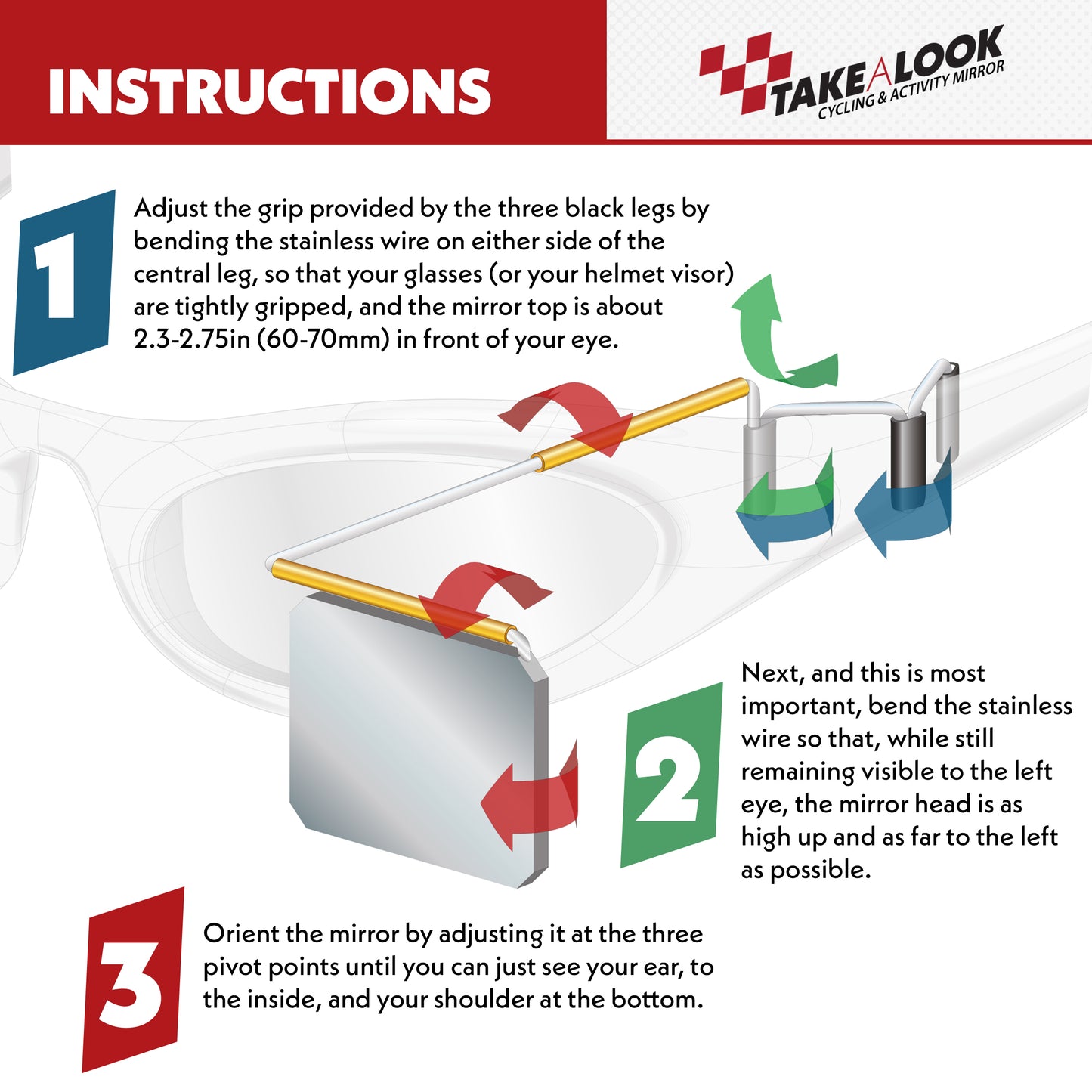 INSTRUCTIONS

TAKE A LOOK
CYCLING & ACTIVITY MIRROR

1

Adjust the grip provided by the three black legs by bending the stainless wire on either side of the central leg, so that your glasses (or your helmet visor) are tightly gripped, and the mirror top is about 2.3-2.75in (60-70mm) in front of your eye.

2

Next, and this is most important, bend the stainless wire so that, while still remaining visible to the left eye, the mirror head is as high up and as far to the left as possible.

3

Orient the mirror by adjusting it at the three pivot points until you can just see your ear, to the inside, and your shoulder at the bottom.